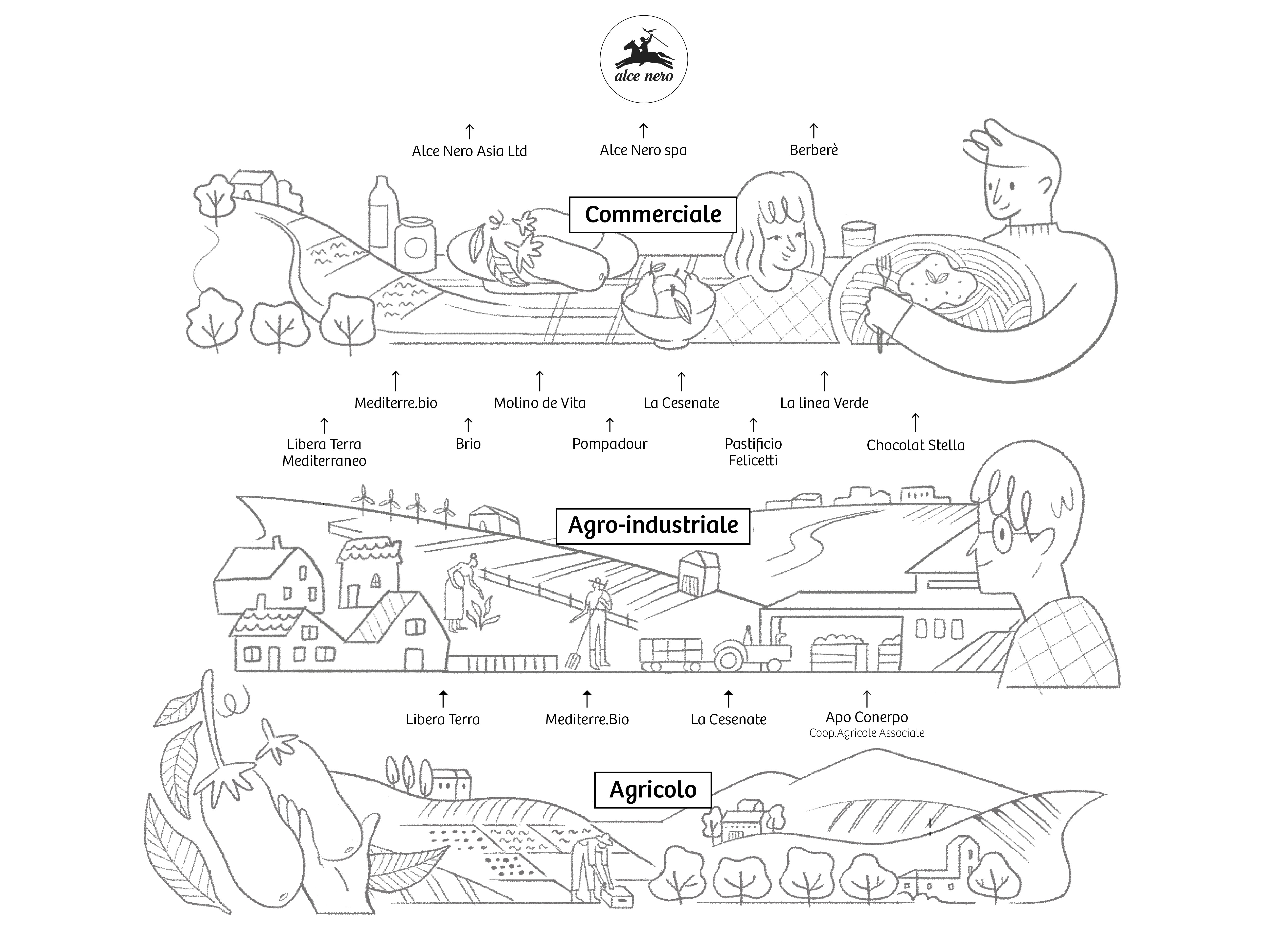 alce nero

↑
Alce Nero Asia Ltd

↑
Alce Nero spa

↑
Berberè

Commerciale

↑
Mediterre.bio

↑
Molino de Vita

↑
La Cesenate

↑
La linea Verde

↑
Libera Terra Mediterraneo

↑
Brio

↑
Pompadour

↑
Pastificio Felicetti

↑
Chocolat Stella

Agro-industriale

↑
Libera Terra

↑
Mediterre.Bio

↑
La Cesenate

↑
Apo Conerpo
Coop.Agricole Associate

Agricolo